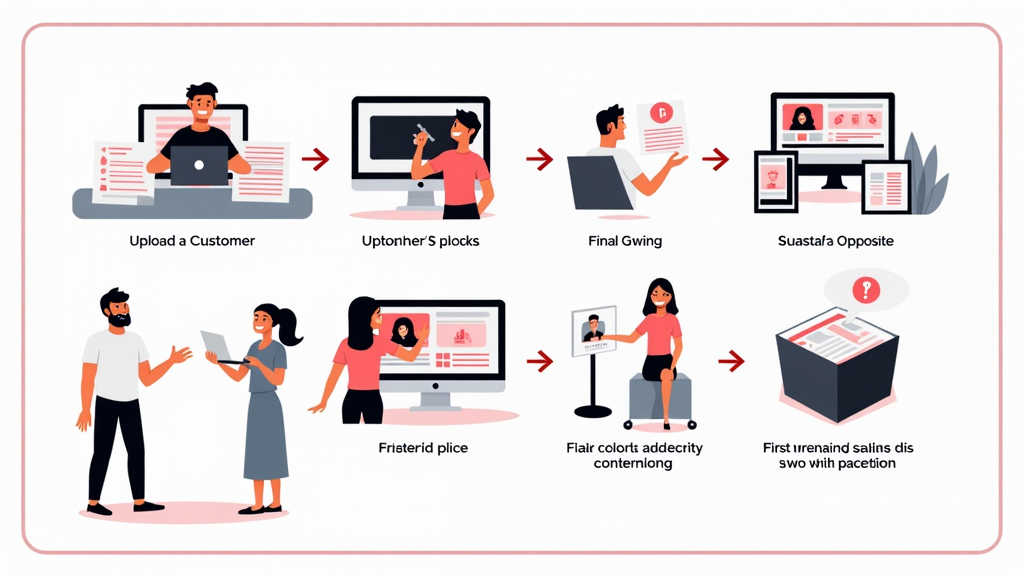 Upload a Customer

Uptonher'S plocks

Final Gwing

Suastafa Opposite

Fristerid plice

Flair colorts addecrity conternlong

First urenaind salins dis swo with pacetion